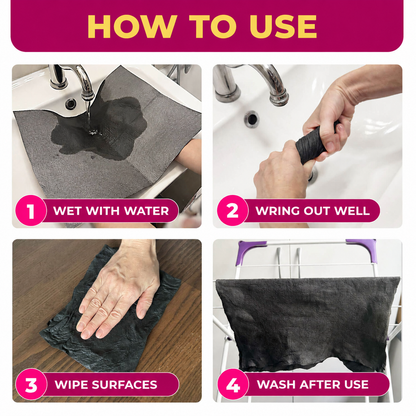 HOW TO USE

1 WET WITH WATER

2 WRING OUT WELL

3 WIPE SURFACES

4 WASH AFTER USE